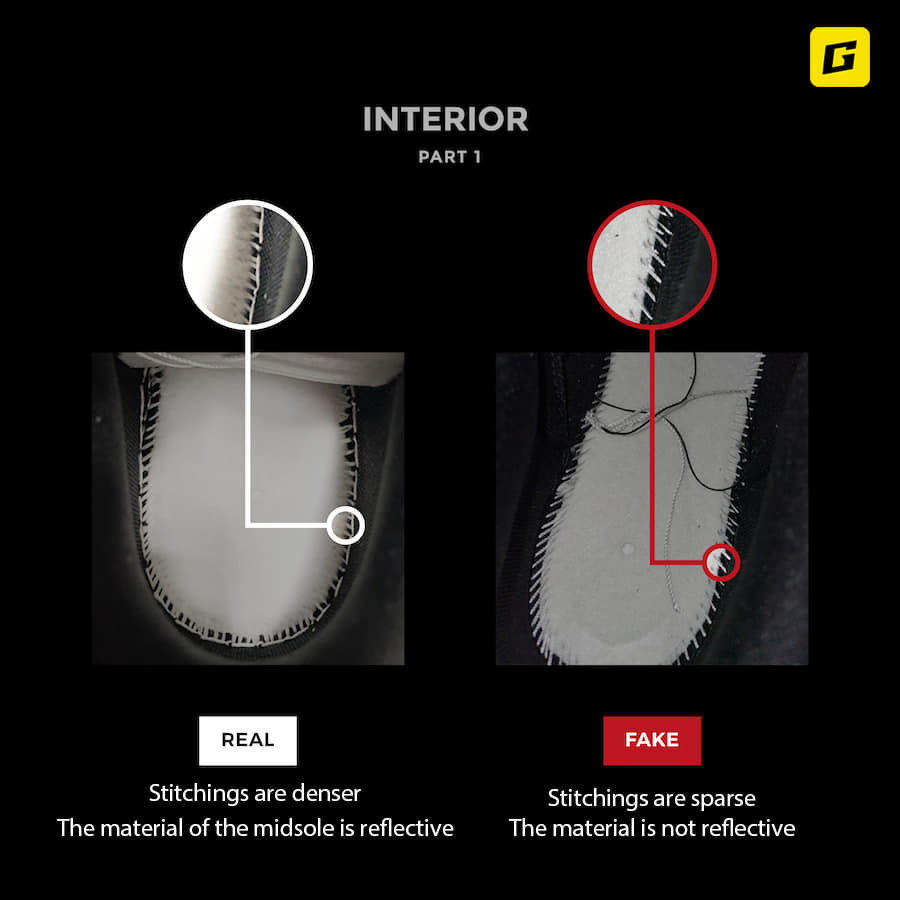 G

INTERIOR
PART 1

REAL
Stitchings are denser
The material of the midsole is reflective

FAKE
Stitchings are sparse
The material is not reflective